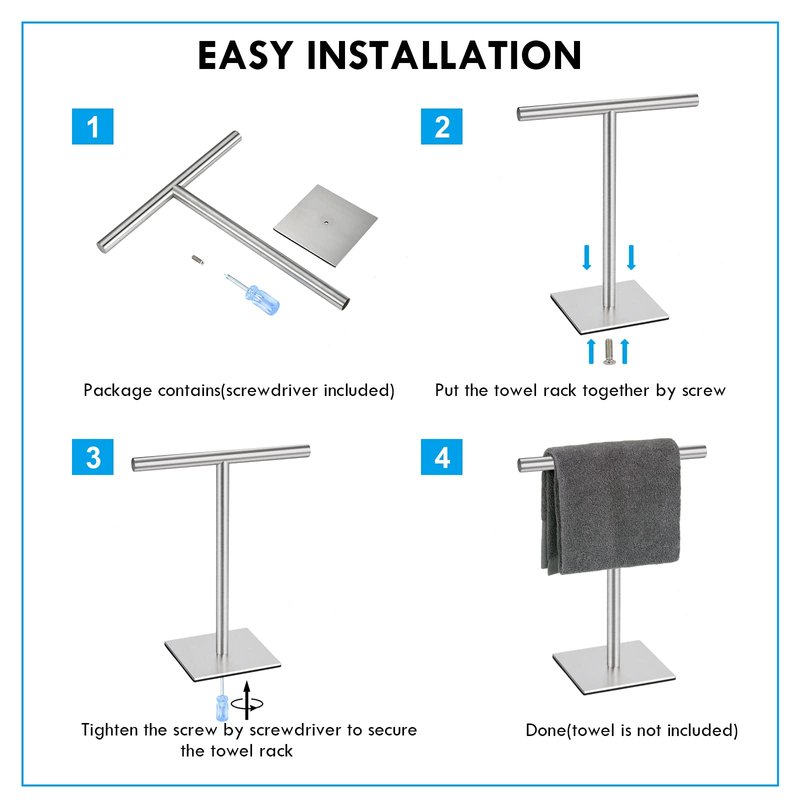 EASY INSTALLATION

1

Package contains(screwdriver included)

2

Put the towel rack together by screw

3

Tighten the screw by screwdriver to secure the towel rack

4

Done(towel is not included)