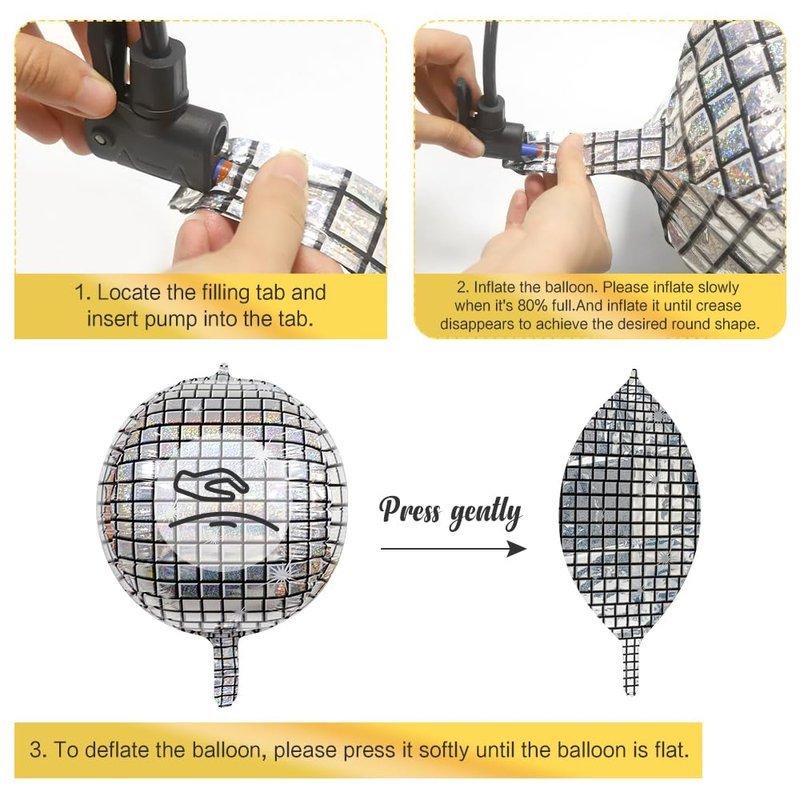 1. Locate the filling tab and insert pump into the tab.

2. Inflate the balloon. Please inflate slowly when it's 80% full.And inflate it until crease disappears to achieve the desired round shape.

Press gently

3. To deflate the balloon, please press it softly until the balloon is flat.