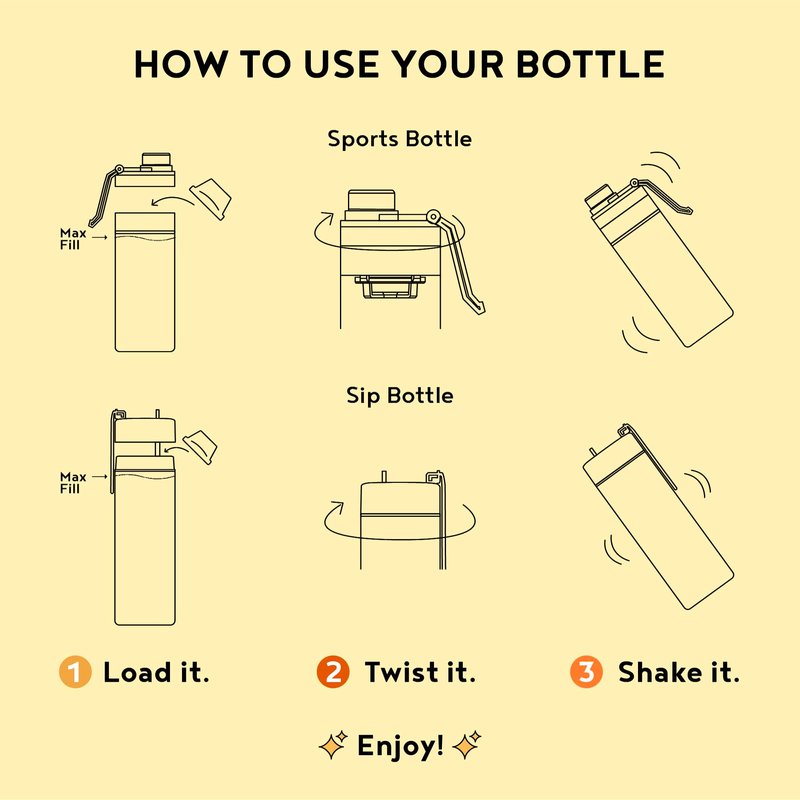 HOW TO USE YOUR BOTTLE

Sports Bottle

Max Fill

Sip Bottle

Max Fill

1 Load it.

2 Twist it.

3 Shake it.

Enjoy!