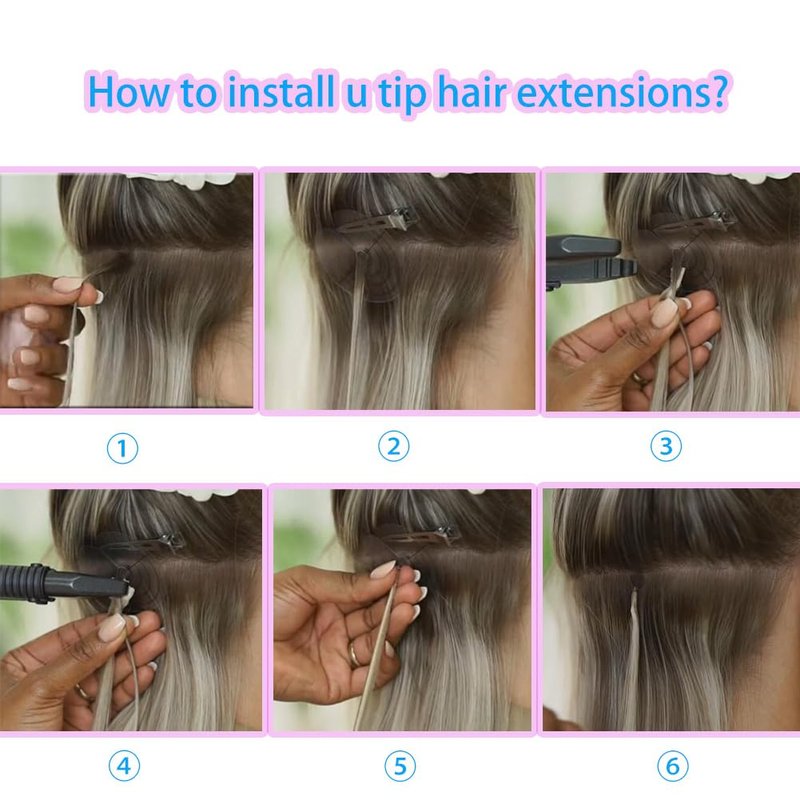 How to install u tip hair extensions?

①

②

③

④

⑤

⑥