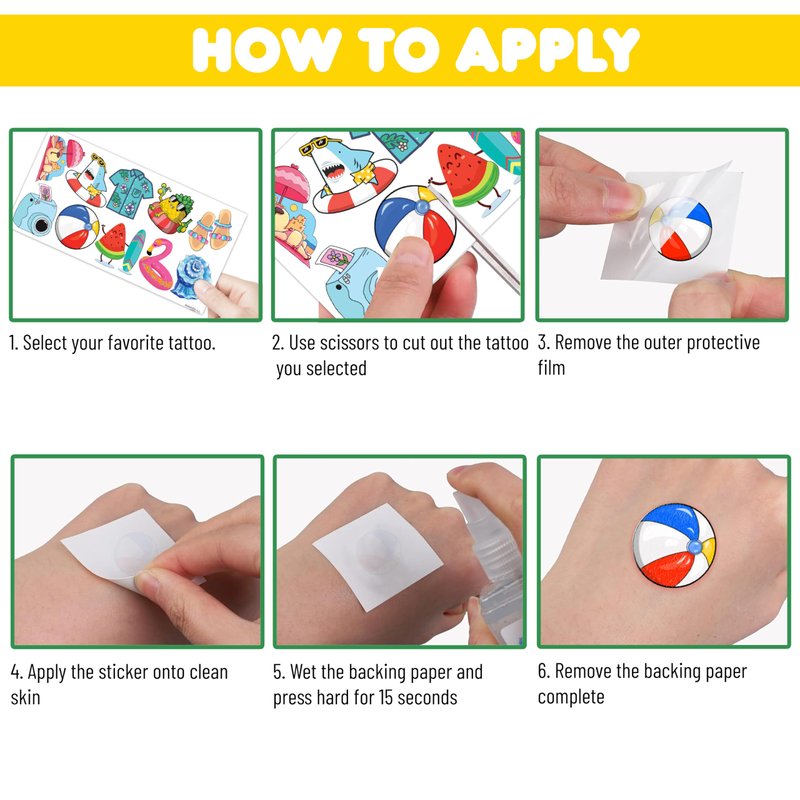 HOW TO APPLY

1. Select your favorite tattoo.

2. Use scissors to cut out the tattoo you selected

3. Remove the outer protective film

4. Apply the sticker onto clean skin

5. Wet the backing paper and press hard for 15 seconds

6. Remove the backing paper complete