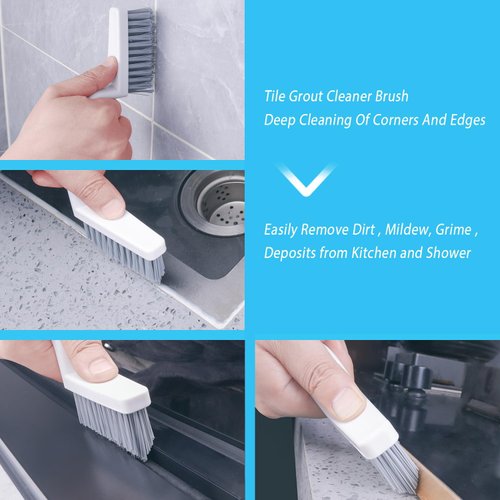 Tile Grout Cleaner Brush
Deep Cleaning Of Corners And Edges

Easily Remove Dirt , Mildew, Grime ,
Deposits from Kitchen and Shower