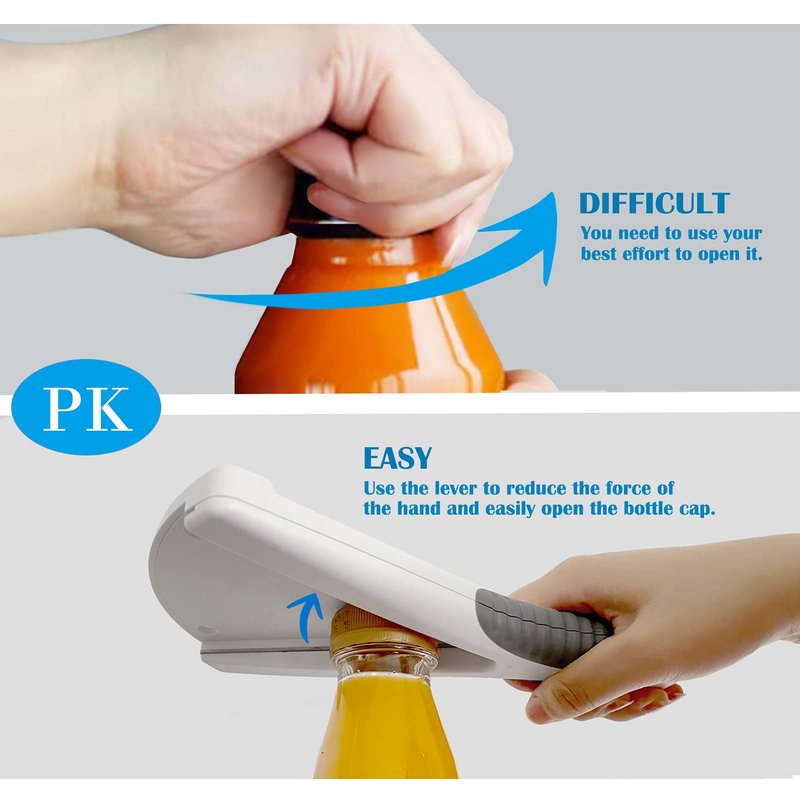 DIFFICULT
You need to use your best effort to open it.

PK

EASY
Use the lever to reduce the force of the hand and easily open the bottle cap.