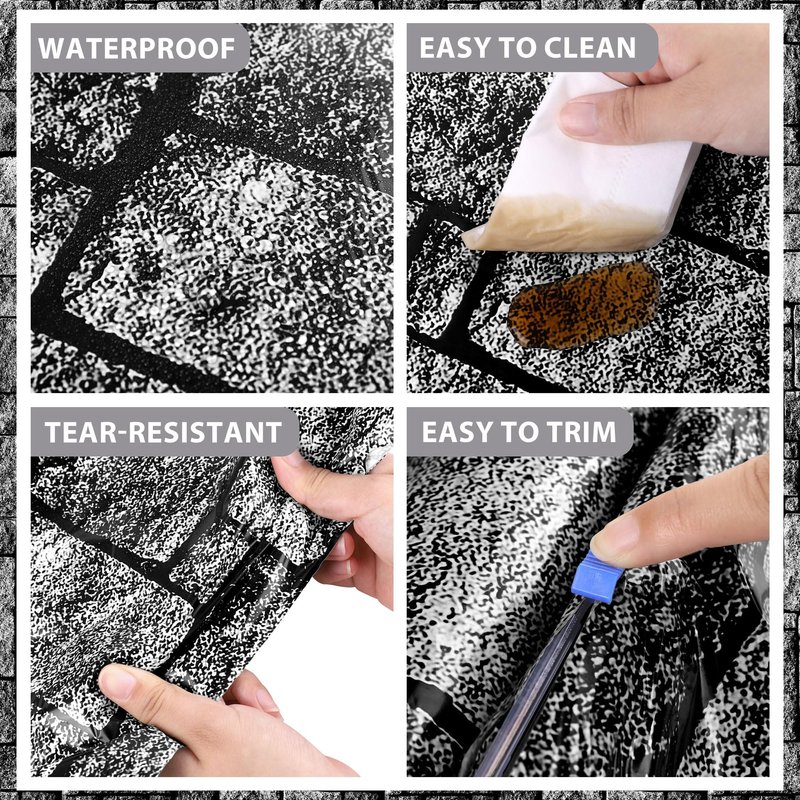 WATERPROOF

EASY TO CLEAN

TEAR-RESISTANT

EASY TO TRIM