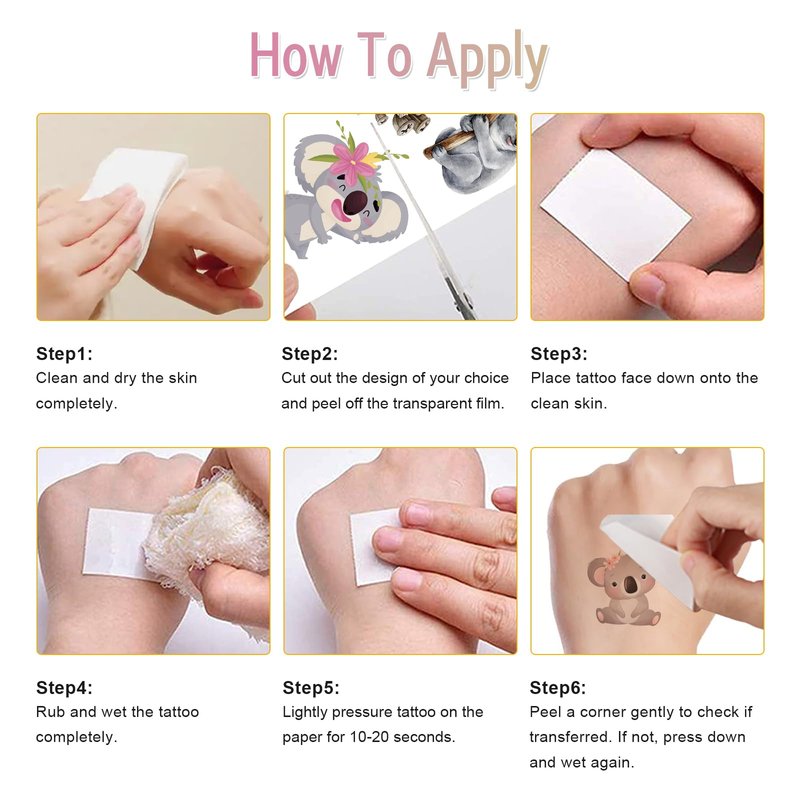 How To Apply

Step1:
Clean and dry the skin completely.

Step2:
Cut out the design of your choice and peel off the transparent film.

Step3:
Place tattoo face down onto the clean skin.

Step4:
Rub and wet the tattoo completely.

Step5:
Lightly pressure tattoo on the paper for 10-20 seconds.

Step6:
Peel a corner gently to check if transferred. If not, press down and wet again.