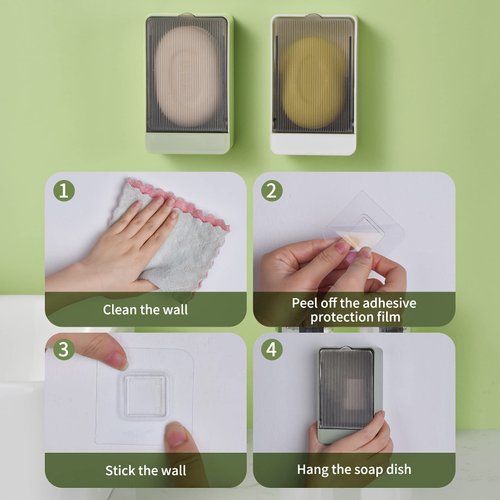 1
Clean the wall

2
Peel off the adhesive protection film

3
Stick the wall

4
Hang the soap dish