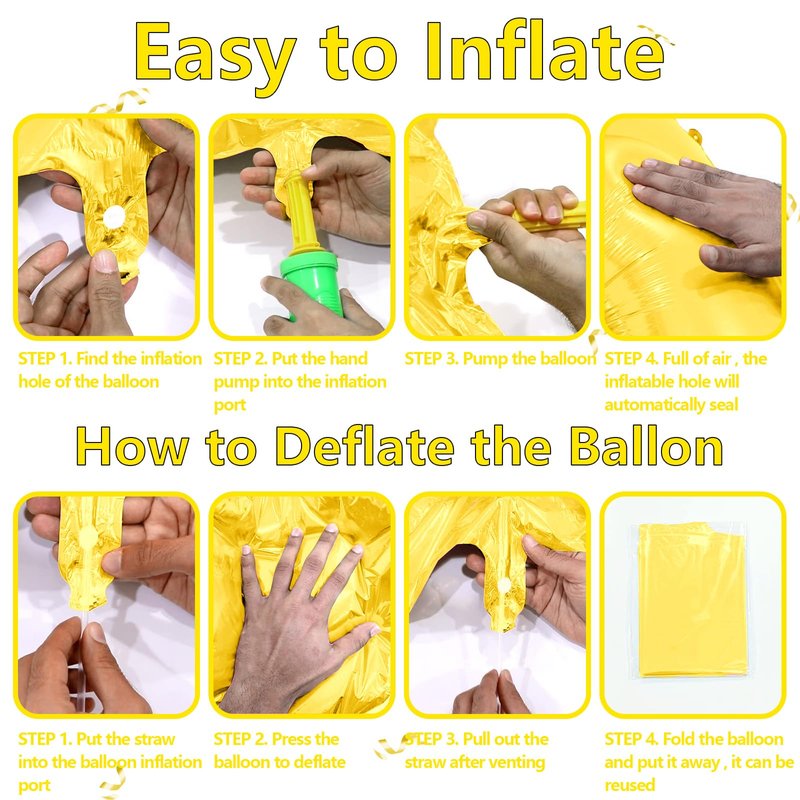 Easy to Inflate

STEP 1. Find the inflation hole of the balloon

STEP 2. Put the hand pump into the inflation port

STEP 3. Pump the balloon

STEP 4. Full of air , the inflatable hole will automatically seal

How to Deflate the Ballon

STEP 1. Put the straw into the balloon inflation port

STEP 2. Press the balloon to deflate

STEP 3. Pull out the straw after venting

STEP 4. Fold the balloon and put it away , it can be reused