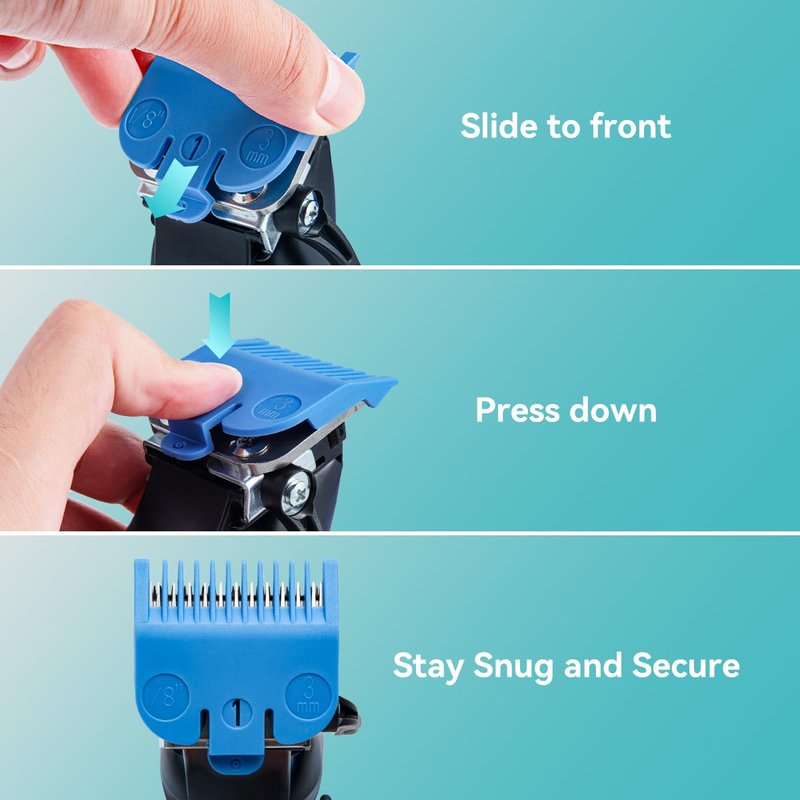 1/8"
1
3 mm
Slide to front

3 mm
Press down

1/8"
1
3 mm
Stay Snug and Secure