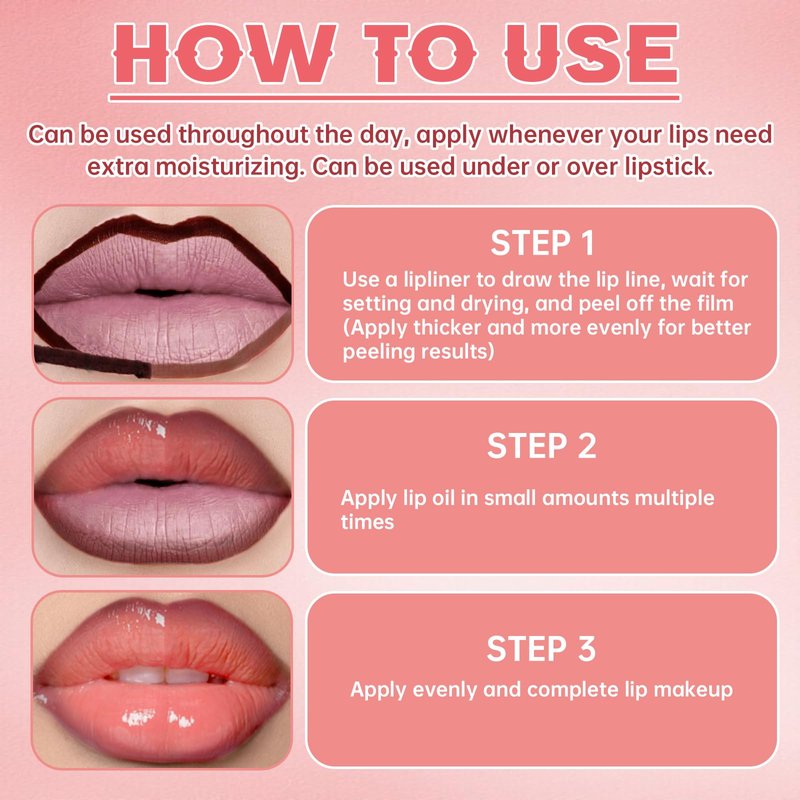 HOW TO USE

Can be used throughout the day, apply whenever your lips need extra moisturizing. Can be used under or over lipstick.

STEP 1

Use a lipliner to draw the lip line, wait for setting and drying, and peel off the film (Apply thicker and more evenly for better peeling results)

STEP 2

Apply lip oil in small amounts multiple times

STEP 3

Apply evenly and complete lip makeup