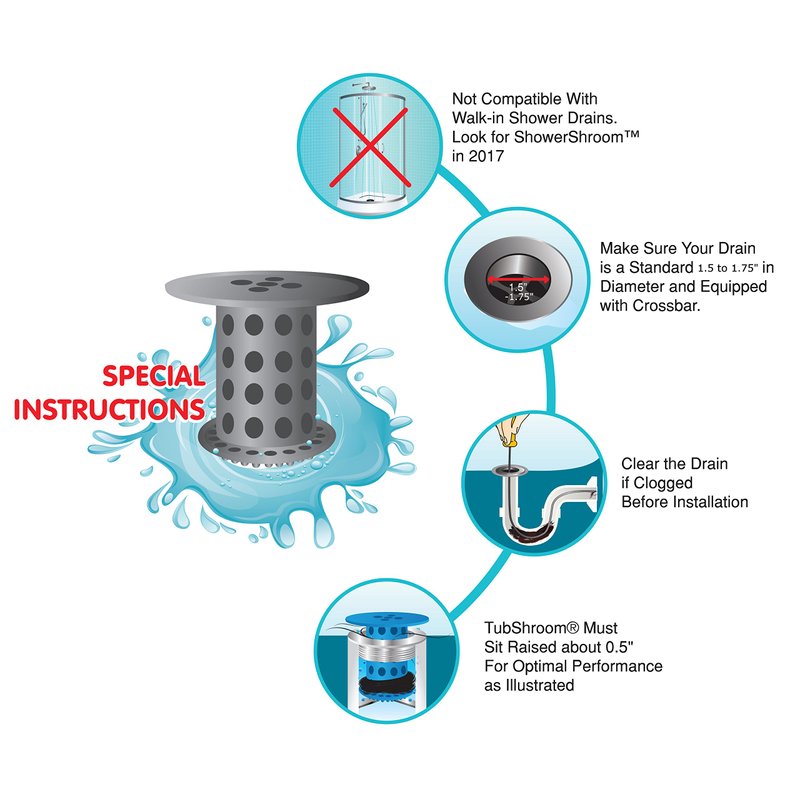 SPECIAL INSTRUCTIONS

Not Compatible With Walk-in Shower Drains. Look for ShowerShroom™ in 2017

1.5"
-1.75"

Make Sure Your Drain is a Standard 1.5 to 1.75" in Diameter and Equipped with Crossbar.

Clear the Drain if Clogged Before Installation

TubShroom® Must Sit Raised about 0.5" For Optimal Performance as Illustrated