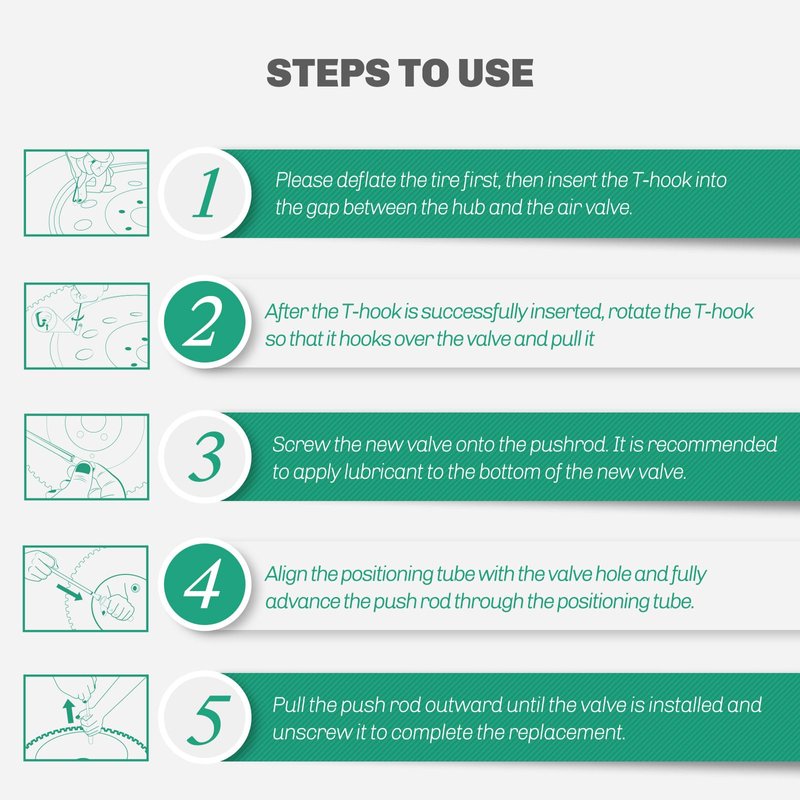 STEPS TO USE

1
Please deflate the tire first, then insert the T-hook into the gap between the hub and the air valve.

2
After the T-hook is successfully inserted, rotate the T-hook so that it hooks over the valve and pull it

3
Screw the new valve onto the pushrod. It is recommended to apply lubricant to the bottom of the new valve.

4
Align the positioning tube with the valve hole and fully advance the push rod through the positioning tube.

5
Pull the push rod outward until the valve is installed and unscrew it to complete the replacement.