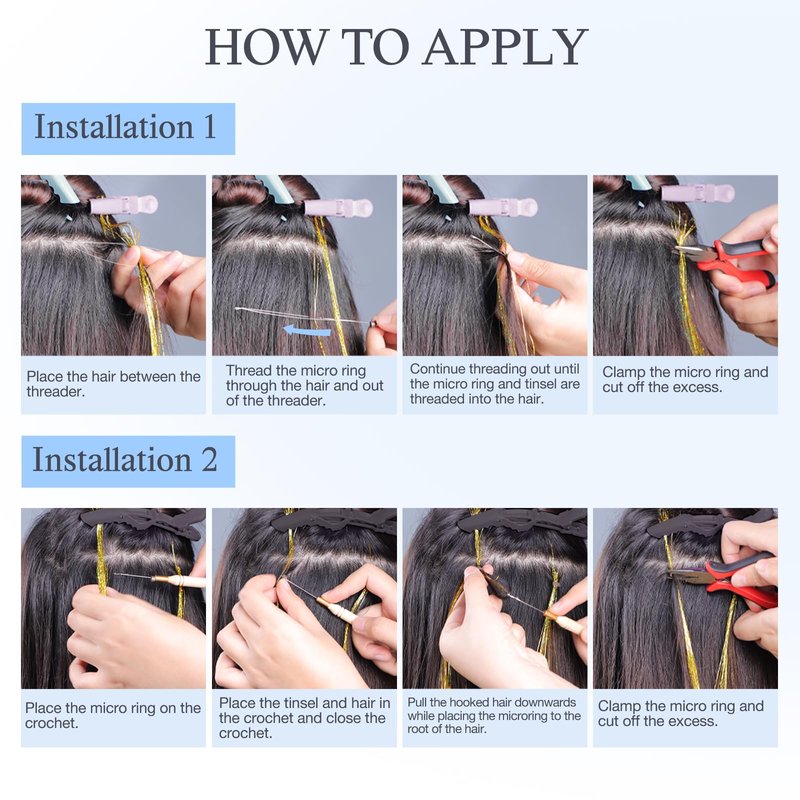 HOW TO APPLY

Installation 1

Place the hair between the threader.

Thread the micro ring through the hair and out of the threader.

Continue threading out until the micro ring and tinsel are threaded into the hair.

Clamp the micro ring and cut off the excess.

Installation 2

Place the micro ring on the crochet.

Place the tinsel and hair in the crochet and close the crochet.

Pull the hooked hair downwards while placing the microring to the root of the hair.

Clamp the micro ring and cut off the excess.