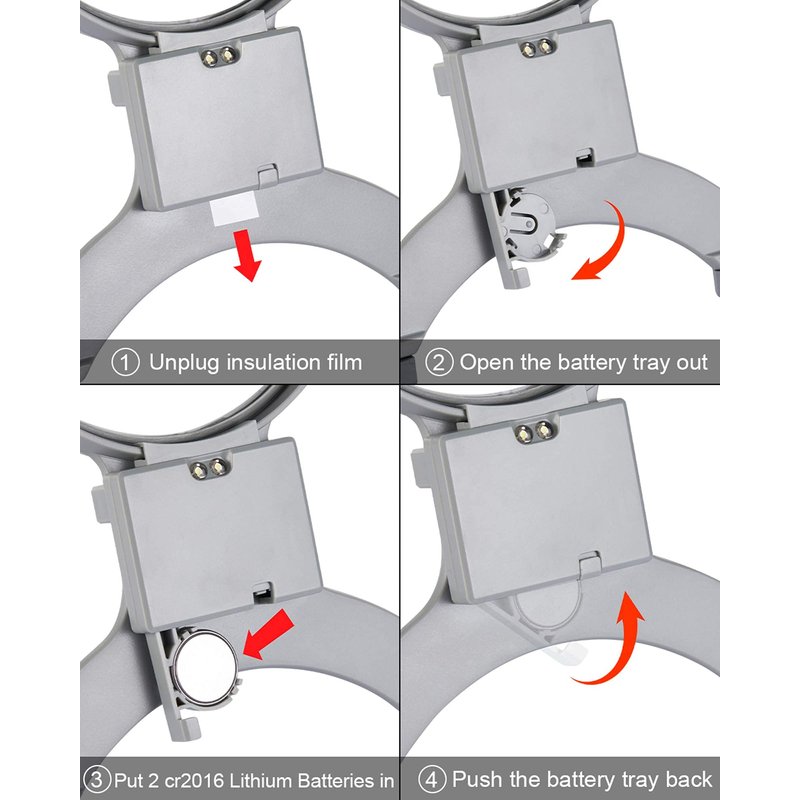 ① Unplug insulation film

② Open the battery tray out

③ Put 2 cr2016 Lithium Batteries in

④ Push the battery tray back