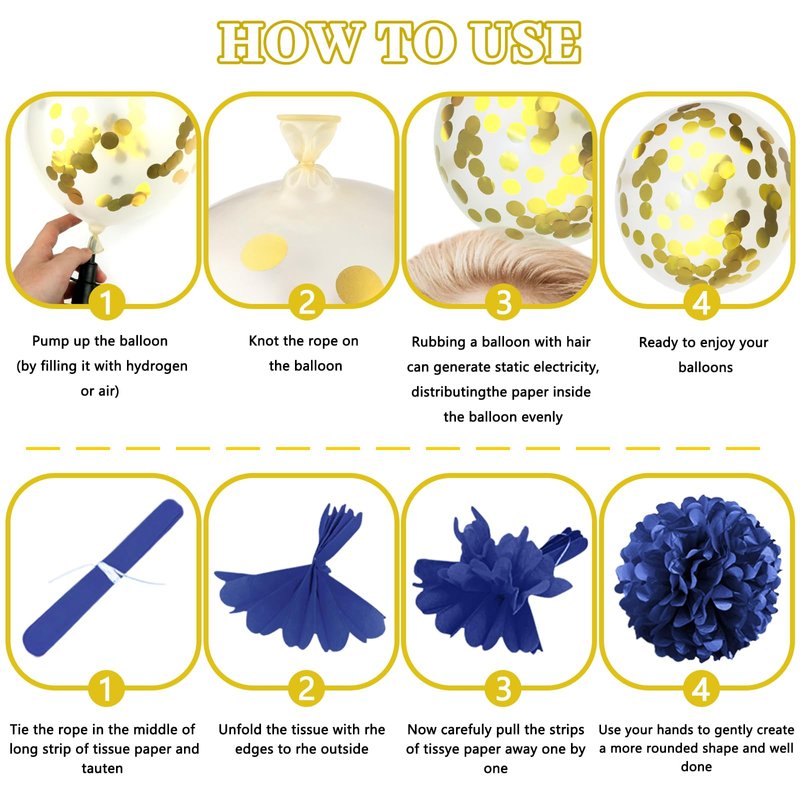 HOW TO USE

1

Pump up the balloon (by filling it with hydrogen or air)

2

Knot the rope on the balloon

3

Rubbing a balloon with hair can generate static electricity, distributingthe paper inside the balloon evenly

4

Ready to enjoy your balloons

1

Tie the rope in the middle of long strip of tissue paper and tauten

2

Unfold the tissue with rhe edges to rhe outside

3

Now carefully pull the strips of tissye paper away one by one

4

Use your hands to gently create a more rounded shape and well done