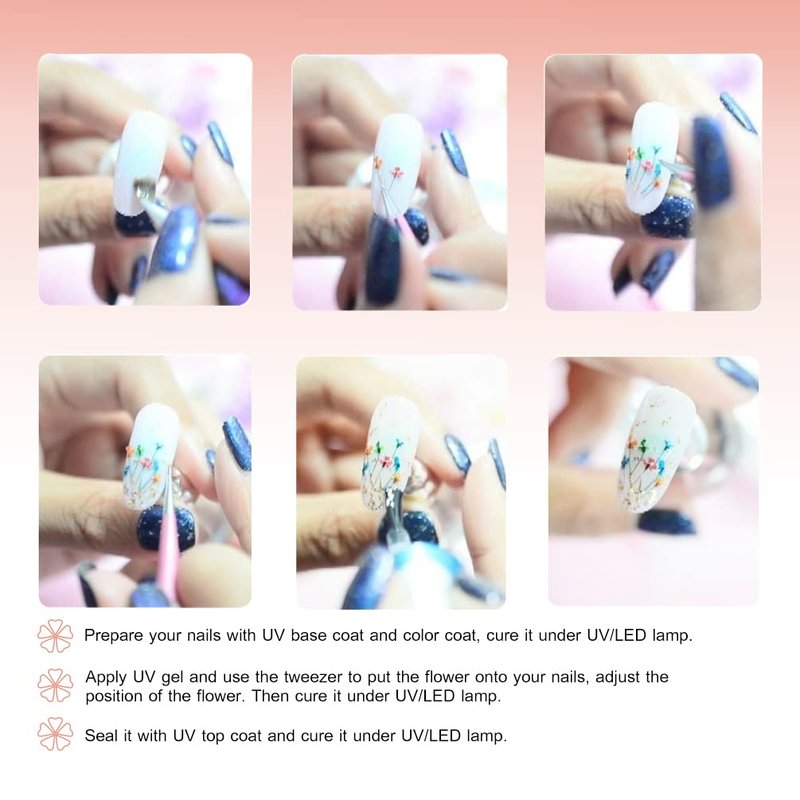 Prepare your nails with UV base coat and color coat, cure it under UV/LED lamp.

Apply UV gel and use the tweezer to put the flower onto your nails, adjust the position of the flower. Then cure it under UV/LED lamp.

Seal it with UV top coat and cure it under UV/LED lamp.