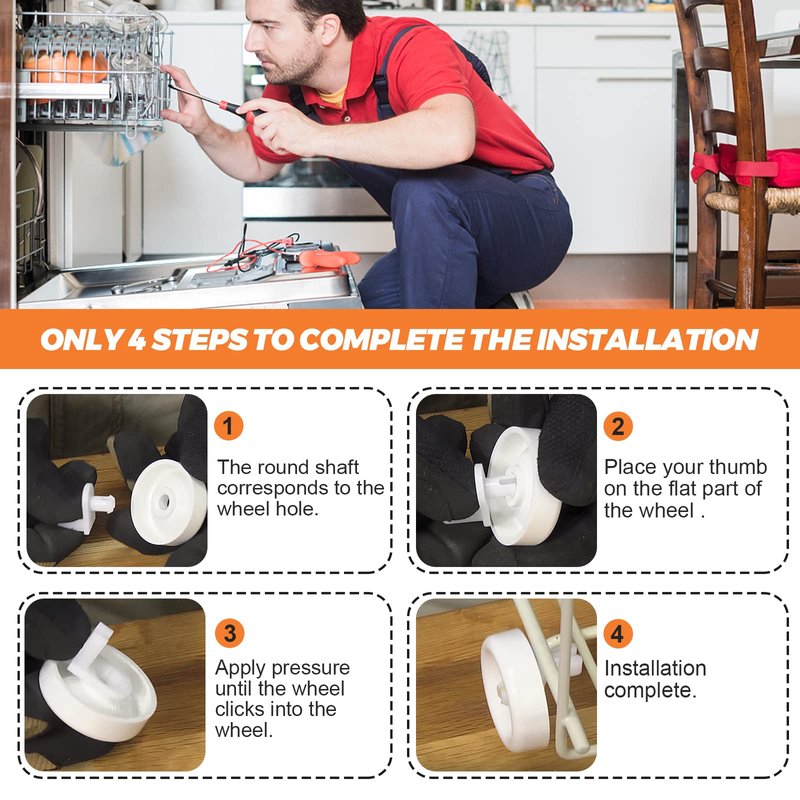 ONLY 4 STEPS TO COMPLETE THE INSTALLATION

1

The round shaft corresponds to the wheel hole.

2

Place your thumb on the flat part of the wheel .

3

Apply pressure until the wheel clicks into the wheel.

4

Installation complete.