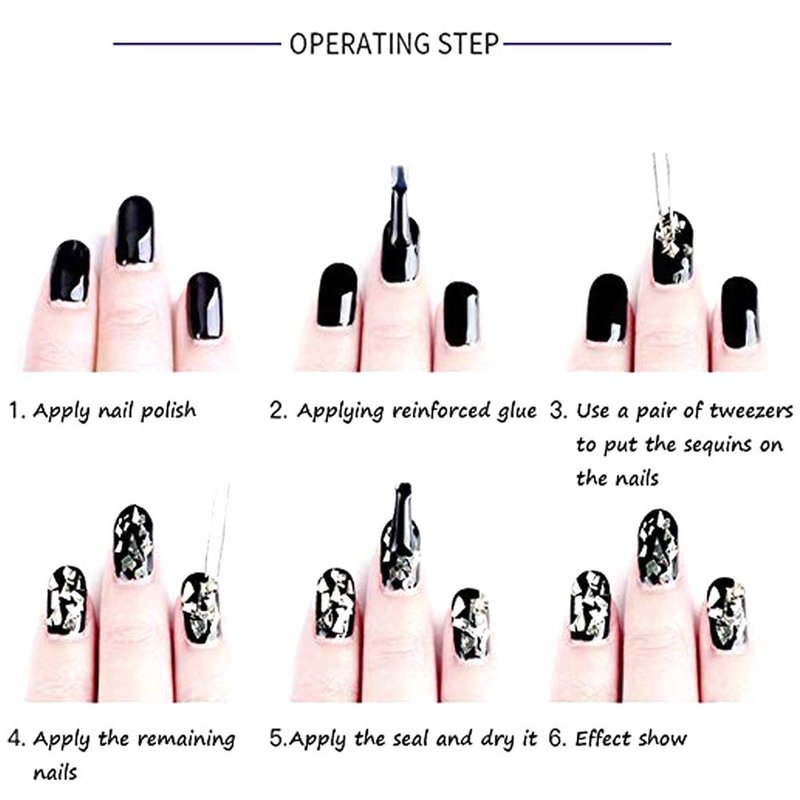 OPERATING STEP

1. Apply nail polish

2. Applying reinforced glue

3. Use a pair of tweezers to put the sequins on the nails

4. Apply the remaining nails

5.Apply the seal and dry it

6. Effect show