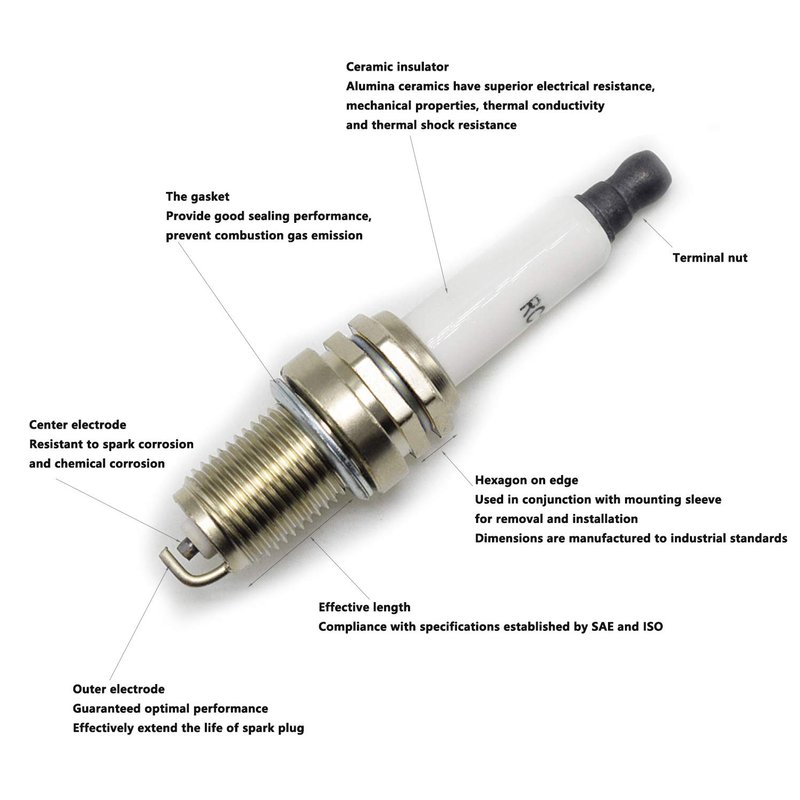 Ceramic insulator
Alumina ceramics have superior electrical resistance, mechanical properties, thermal conductivity and thermal shock resistance

The gasket
Provide good sealing performance, prevent combustion gas emission

Terminal nut

RC

Center electrode
Resistant to spark corrosion and chemical corrosion

Hexagon on edge
Used in conjunction with mounting sleeve for removal and installation
Dimensions are manufactured to industrial standards

Effective length
Compliance with specifications established by SAE and ISO

Outer electrode
Guaranteed optimal performance
Effectively extend the life of spark plug