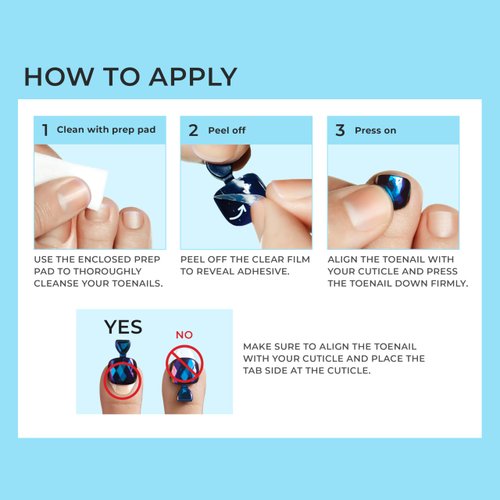 HOW TO APPLY

1 Clean with prep pad

USE THE ENCLOSED PREP PAD TO THOROUGHLY CLEANSE YOUR TOENAILS.

2 Peel off

PEEL OFF THE CLEAR FILM TO REVEAL ADHESIVE.

3 Press on

ALIGN THE TOENAIL WITH YOUR CUTICLE AND PRESS THE TOENAIL DOWN FIRMLY.

YES

NO

MAKE SURE TO ALIGN THE TOENAIL WITH YOUR CUTICLE AND PLACE THE TAB SIDE AT THE CUTICLE.