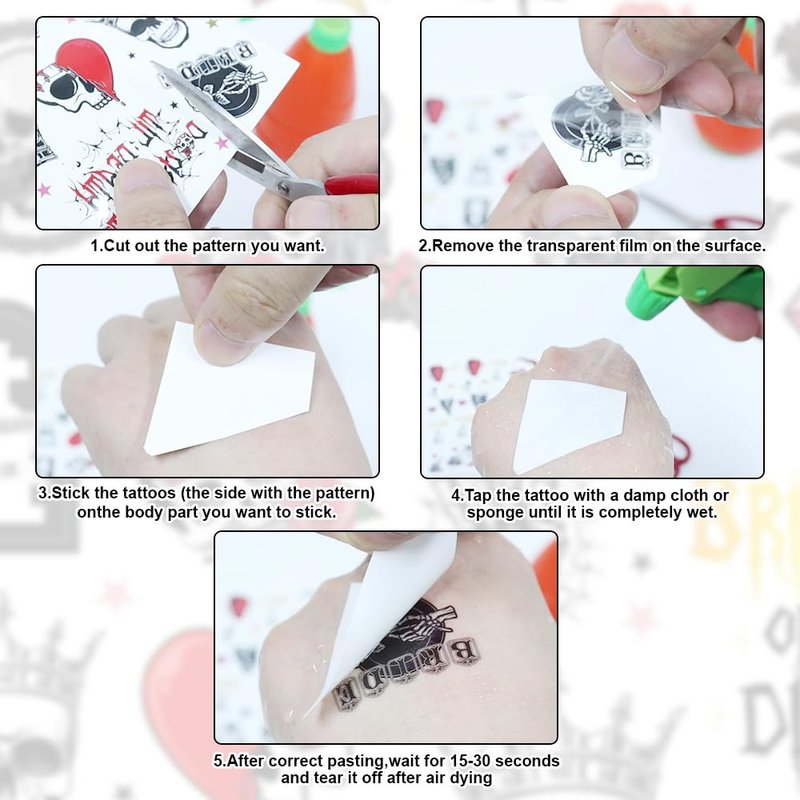 1.Cut out the pattern you want.

2.Remove the transparent film on the surface.

3.Stick the tattoos (the side with the pattern) onthe body part you want to stick.

4.Tap the tattoo with a damp cloth or sponge until it is completely wet.

5.After correct pasting,wait for 15-30 seconds and tear it off after air dying