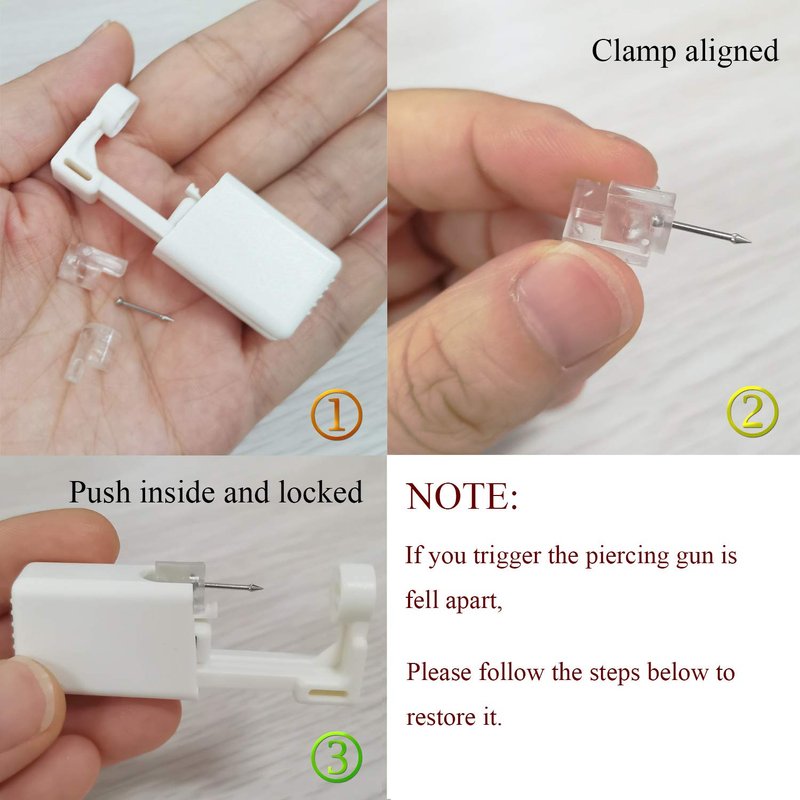 ①

Clamp aligned

②

Push inside and locked

③

NOTE:

If you trigger the piercing gun is fell apart,

Please follow the steps below to restore it.