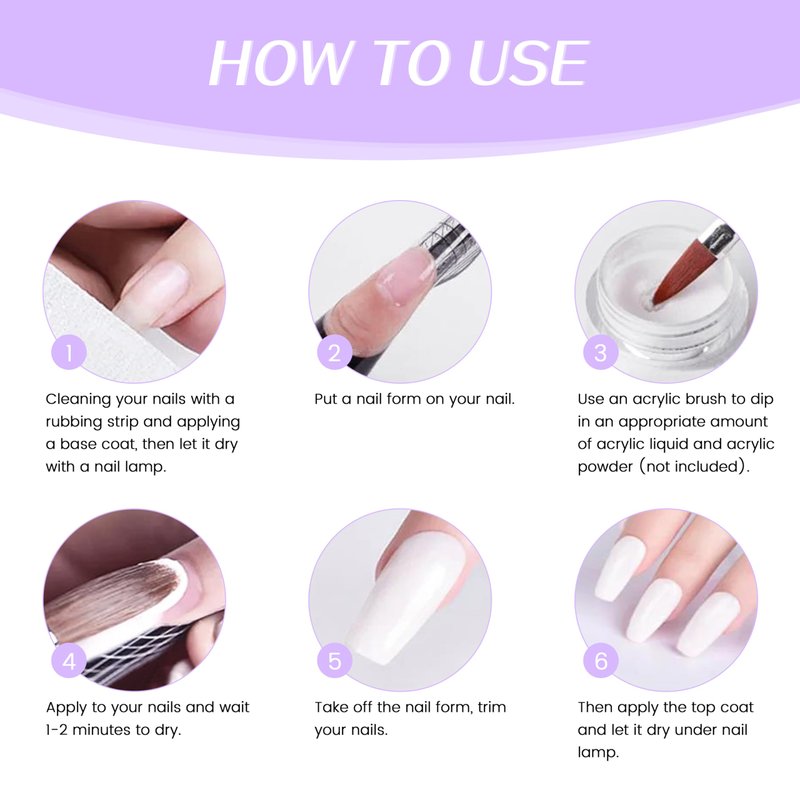 HOW TO USE

1

Cleaning your nails with a rubbing strip and applying a base coat, then let it dry with a nail lamp.

2

Put a nail form on your nail.

3

Use an acrylic brush to dip in an appropriate amount of acrylic liquid and acrylic powder (not included).

4

Apply to your nails and wait 1-2 minutes to dry.

5

Take off the nail form, trim your nails.

6

Then apply the top coat and let it dry under nail lamp.