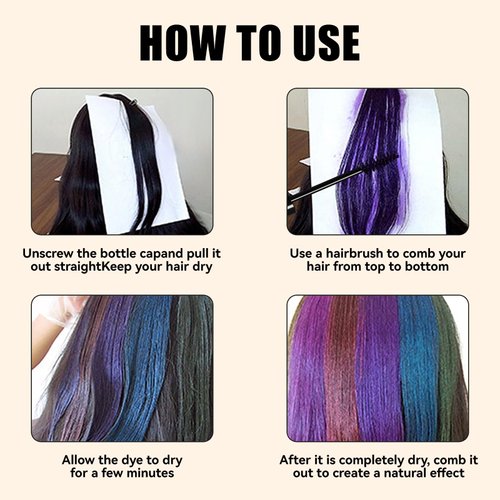 HOW TO USE

Unscrew the bottle capand pull it out straightKeep your hair dry

Use a hairbrush to comb your hair from top to bottom

Allow the dye to dry for a few minutes

After it is completely dry, comb it out to create a natural effect