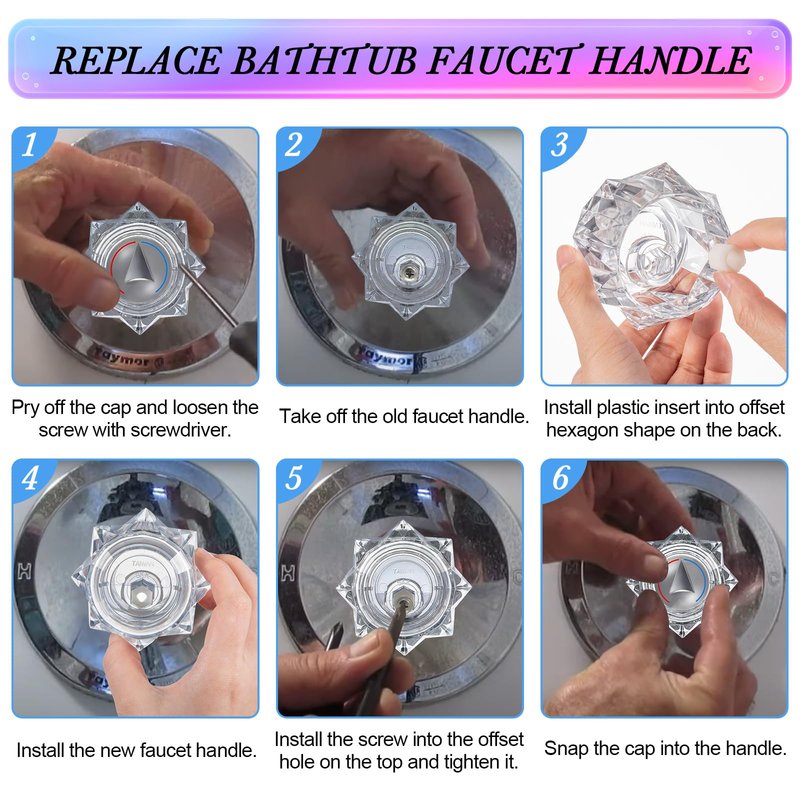 REPLACE BATHTUB FAUCET HANDLE

1

Taymor

Pry off the cap and loosen the screw with screwdriver.

2

Taymor

Take off the old faucet handle.

3

Install plastic insert into offset hexagon shape on the back.

4

H

Install the new faucet handle.

5

H

Install the screw into the offset hole on the top and tighten it.

6

Snap the cap into the handle.