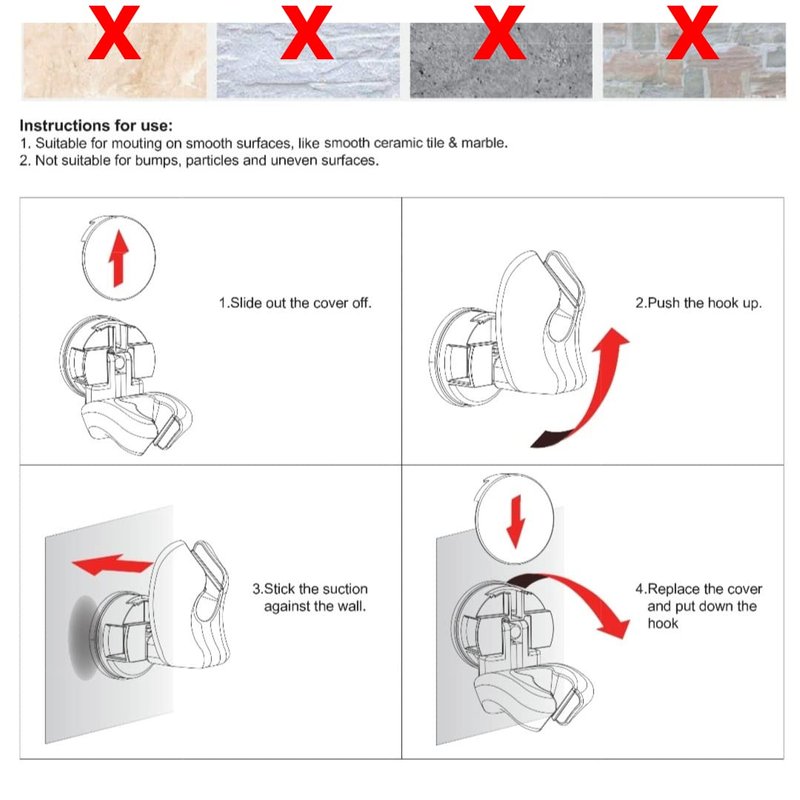 X X X X

Instructions for use:
1. Suitable for mouting on smooth surfaces, like smooth ceramic tile & marble.
2. Not suitable for bumps, particles and uneven surfaces.

1.Slide out the cover off.

2.Push the hook up.

3.Stick the suction against the wall.

4.Replace the cover and put down the hook