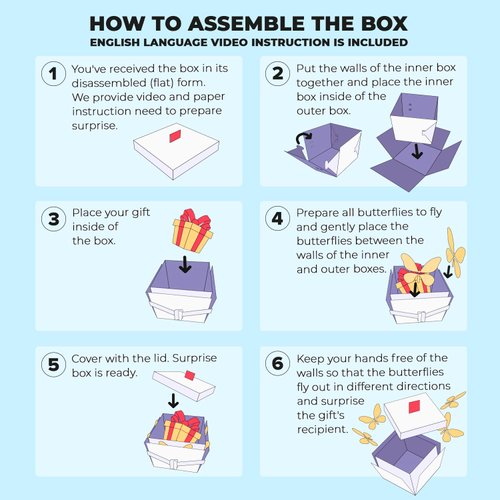 HOW TO ASSEMBLE THE BOX
ENGLISH LANGUAGE VIDEO INSTRUCTION IS INCLUDED

1 You've received the box in its disassembled (flat) form. We provide video and paper instruction need to prepare surprise.

2 Put the walls of the inner box together and place the inner box inside of the outer box.

3 Place your gift inside of the box.

4 Prepare all butterflies to fly and gently place the butterflies between the walls of the inner and outer boxes.

5 Cover with the lid. Surprise box is ready.

6 Keep your hands free of the walls so that the butterflies fly out in different directions and surprise the gift's recipient.