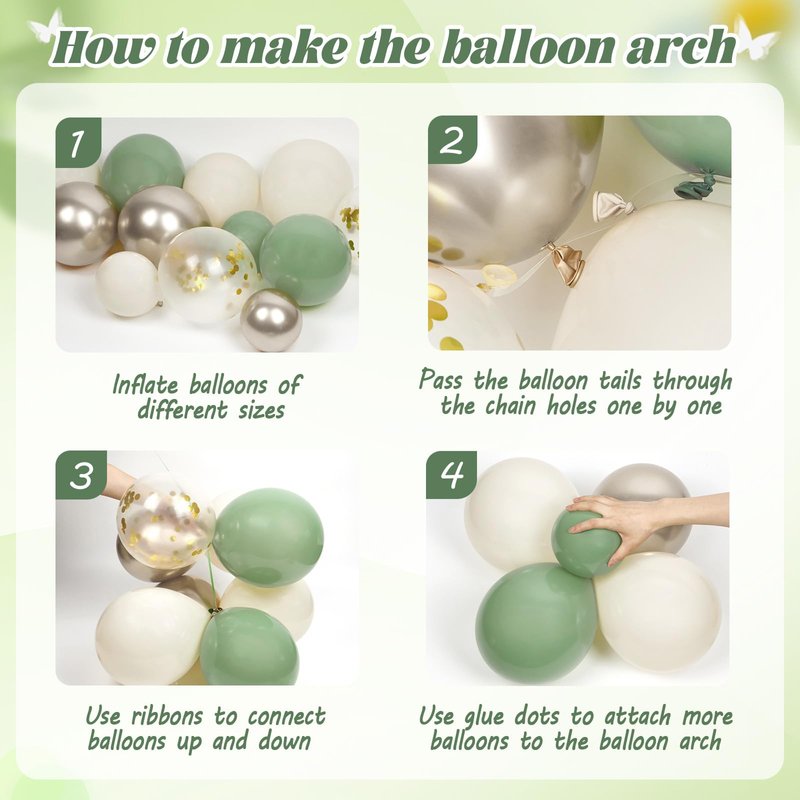 How to make the balloon arch

1

Inflate balloons of different sizes

2

Pass the balloon tails through the chain holes one by one

3

Use ribbons to connect balloons up and down

4

Use glue dots to attach more balloons to the balloon arch