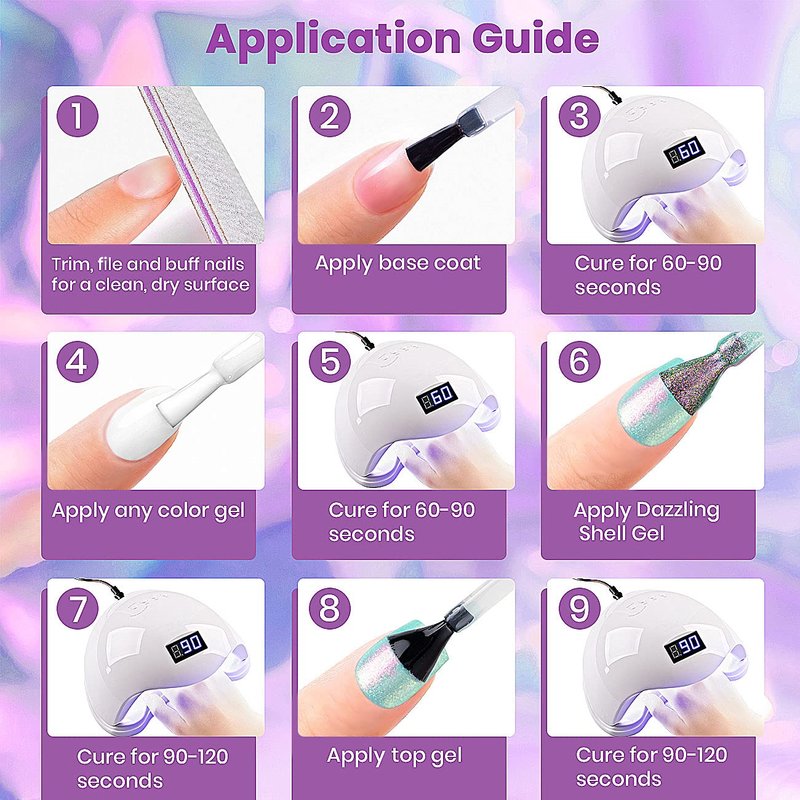 Application Guide

1
Trim, file and buff nails for a clean, dry surface

2
Apply base coat

3
60
Cure for 60-90 seconds

4
Apply any color gel

5
60
Cure for 60-90 seconds

6
Apply Dazzling Shell Gel

7
90
Cure for 90-120 seconds

8
Apply top gel

9
90
Cure for 90-120 seconds