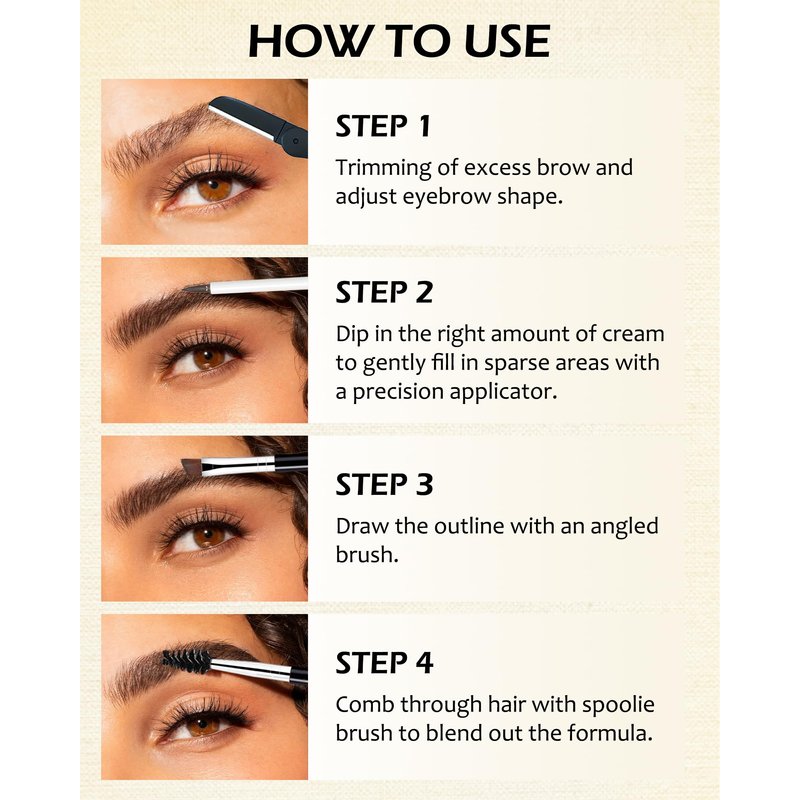 HOW TO USE

STEP 1
Trimming of excess brow and adjust eyebrow shape.

STEP 2
Dip in the right amount of cream to gently fill in sparse areas with a precision applicator.

STEP 3
Draw the outline with an angled brush.

STEP 4
Comb through hair with spoolie brush to blend out the formula.