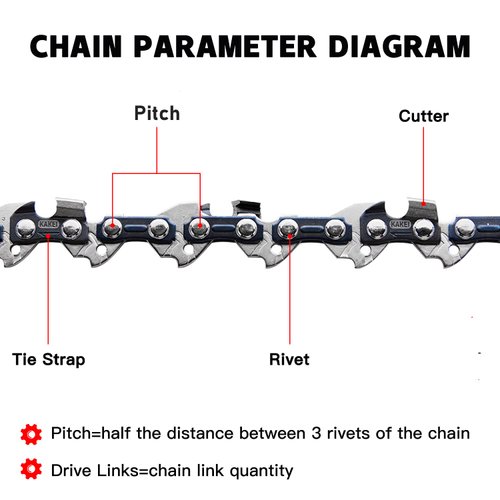 CHAIN PARAMETER DIAGRAM

Pitch

Cutter

KAKEI

KAKEI

Tie Strap

Rivet

Pitch=half the distance between 3 rivets of the chain

Drive Links=chain link quantity