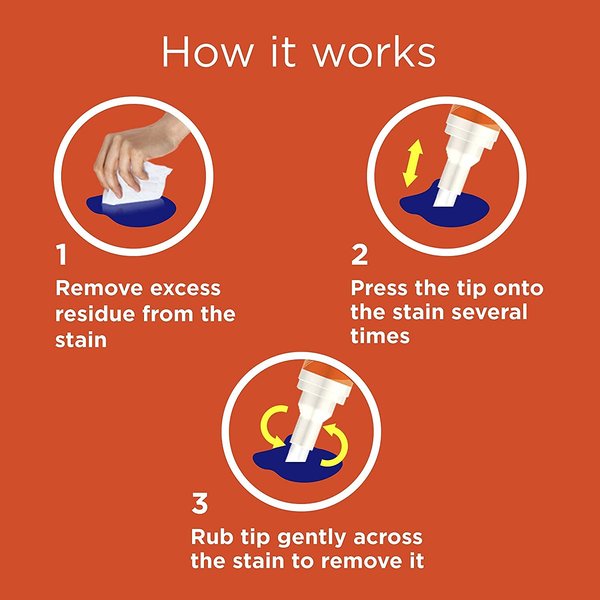 How it works

1
Remove excess residue from the stain

2
Press the tip onto the stain several times

3
Rub tip gently across the stain to remove it