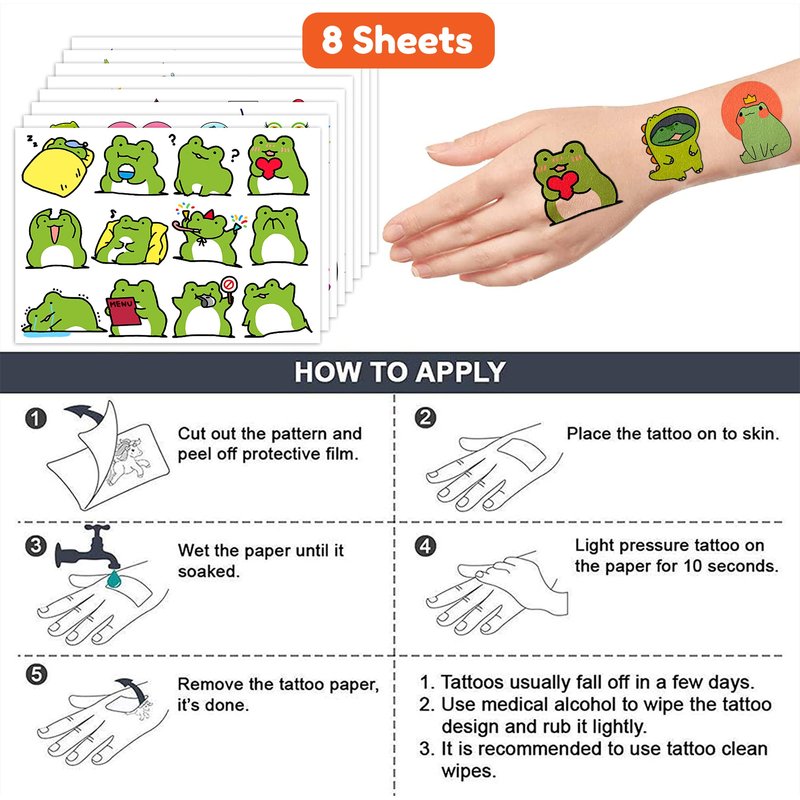 8 Sheets

MENU

HOW TO APPLY

1 Cut out the pattern and peel off protective film.

2 Place the tattoo on to skin.

3 Wet the paper until it soaked.

4 Light pressure tattoo on the paper for 10 seconds.

5 Remove the tattoo paper, it's done.

1. Tattoos usually fall off in a few days.
2. Use medical alcohol to wipe the tattoo design and rub it lightly.
3. It is recommended to use tattoo clean wipes.