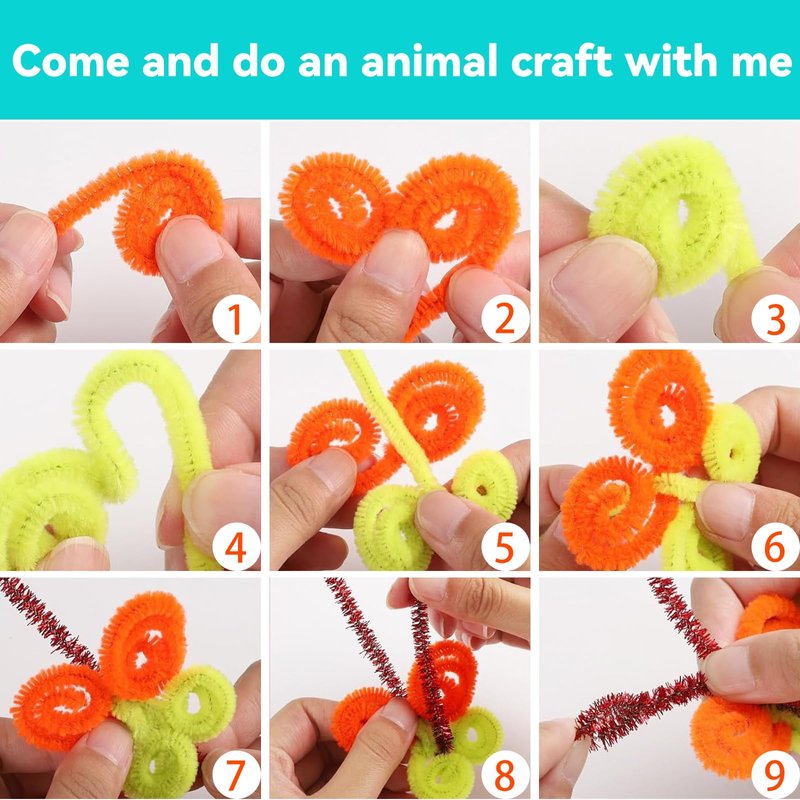 Come and do an animal craft with me

1

2

3

4

5

6

7

8

9