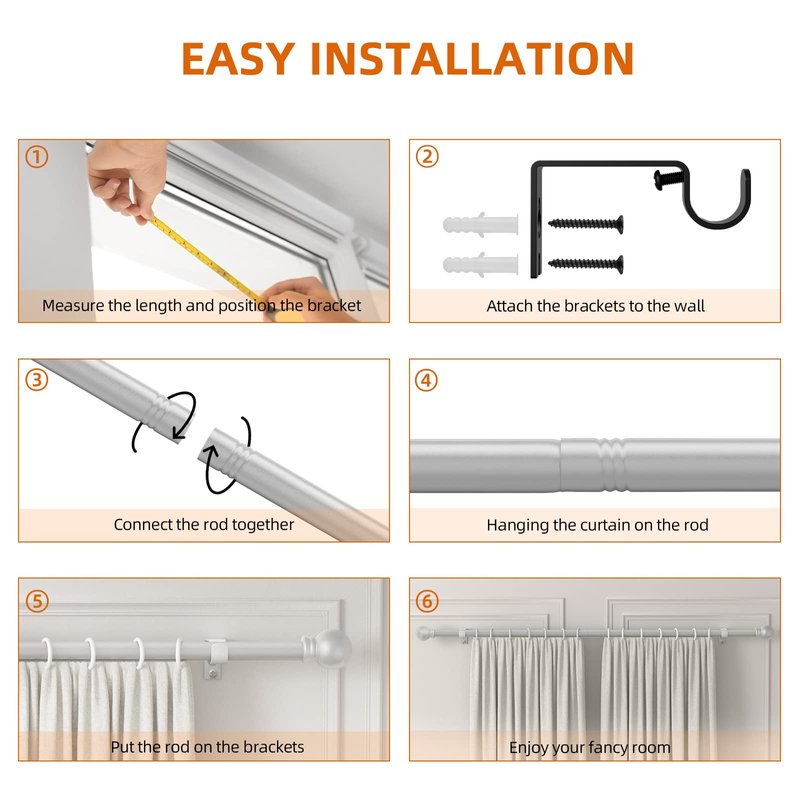 EASY INSTALLATION

①
Measure the length and position the bracket

②
Attach the brackets to the wall

③
Connect the rod together

④
Hanging the curtain on the rod

⑤
Put the rod on the brackets

⑥
Enjoy your fancy room