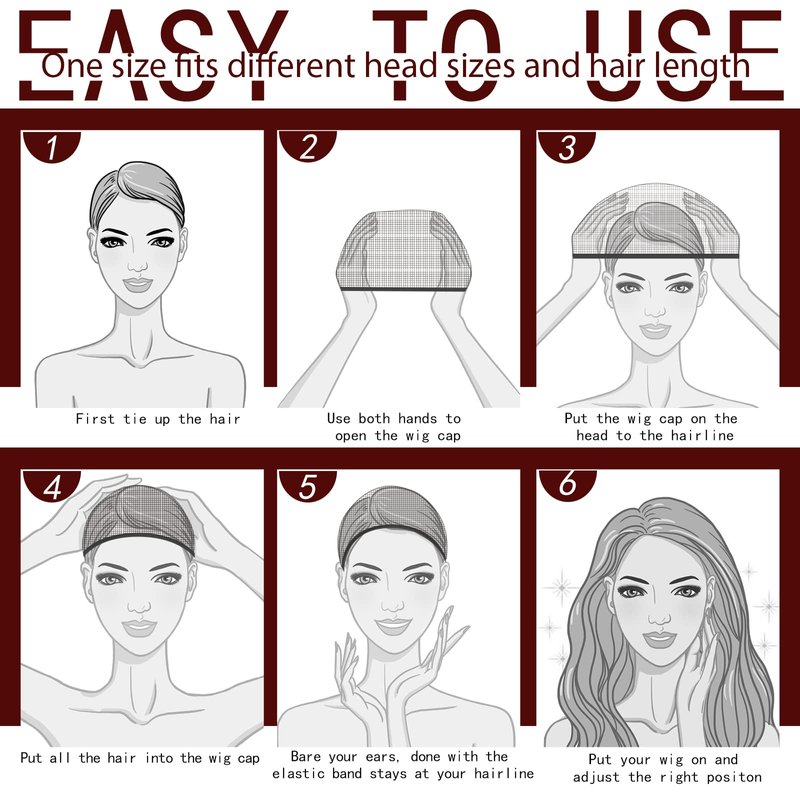 EASY TO USE
One size fits different head sizes and hair length

1
First tie up the hair

2
Use both hands to open the wig cap

3
Put the wig cap on the head to the hairline

4
Put all the hair into the wig cap

5
Bare your ears, done with the elastic band stays at your hairline

6
Put your wig on and adjust the right positon