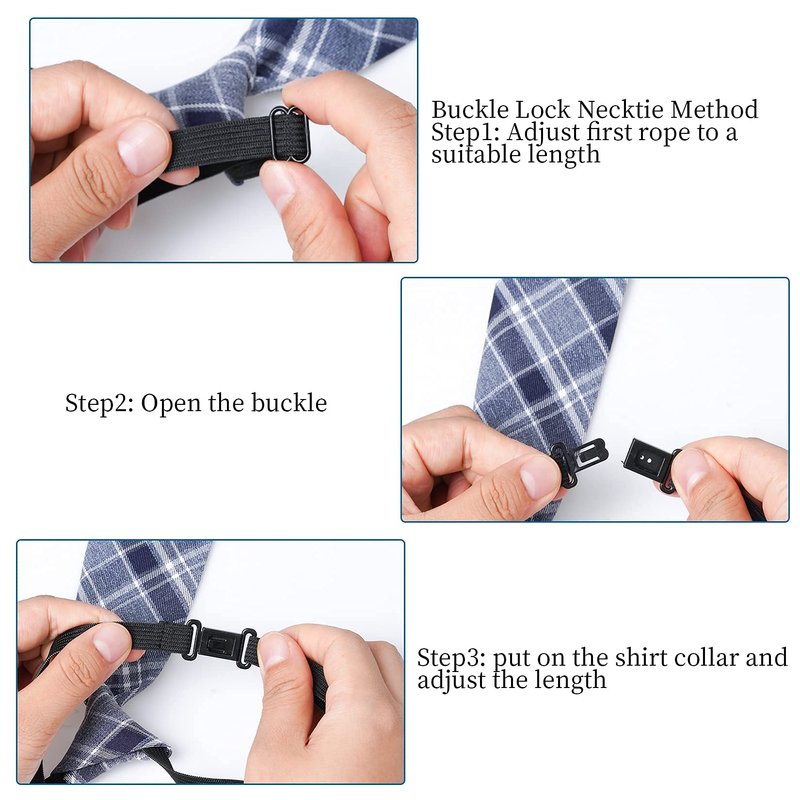 Buckle Lock Necktie Method
Step1: Adjust first rope to a suitable length

Step2: Open the buckle

Step3: put on the shirt collar and adjust the length