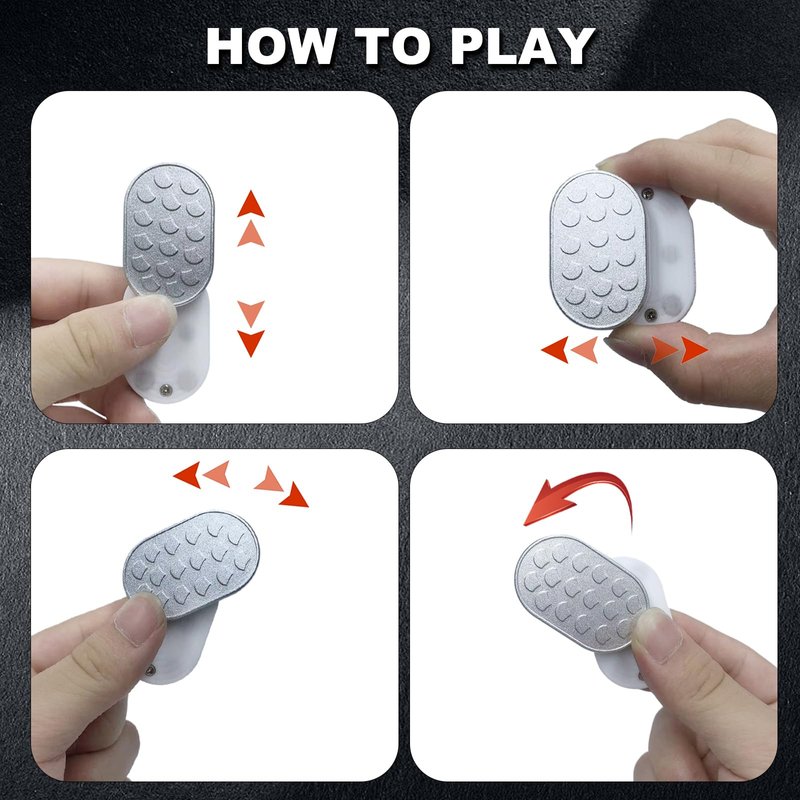 HOW TO PLAY