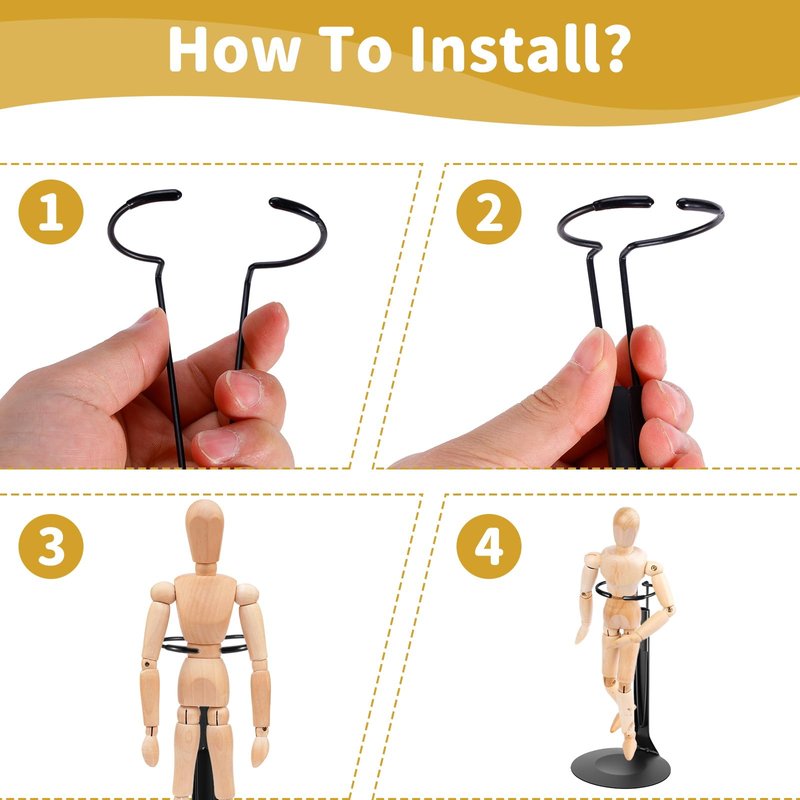 How To Install?

1

2

3

4