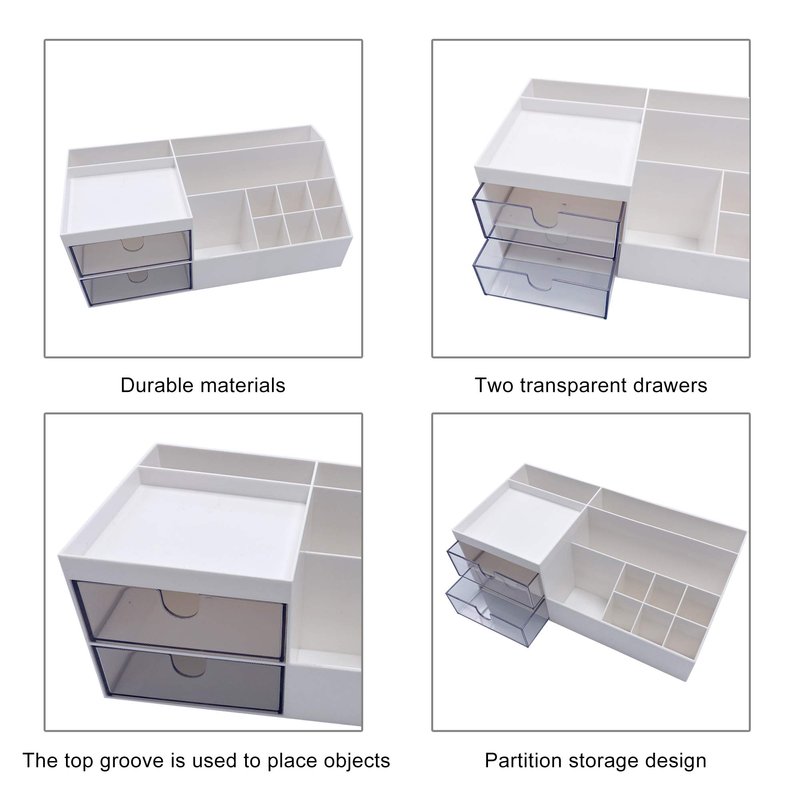 Durable materials

Two transparent drawers

The top groove is used to place objects

Partition storage design