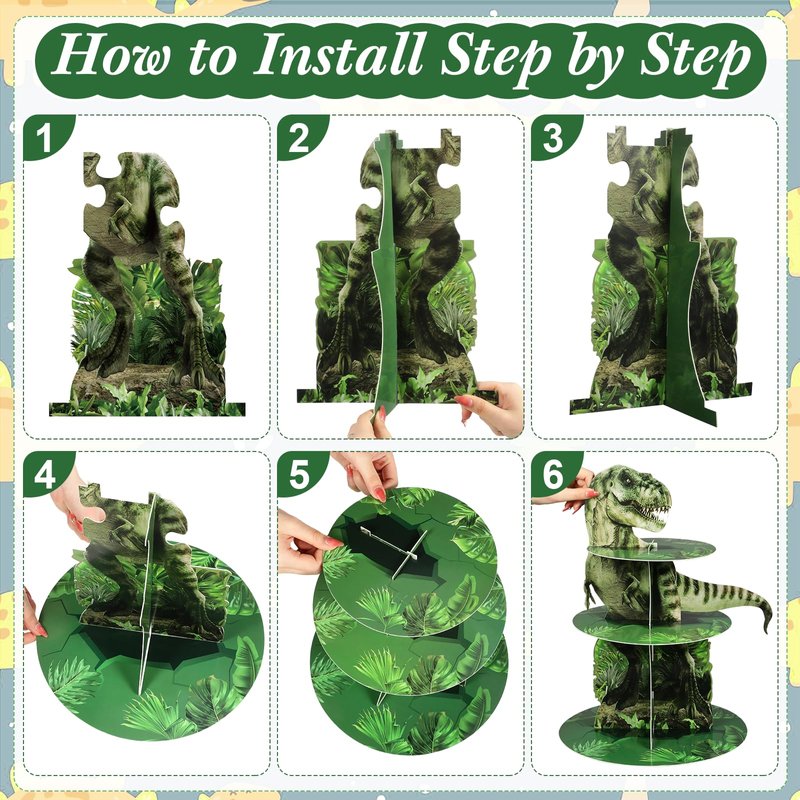 How to Install Step by Step

1

2

3

4

5

6