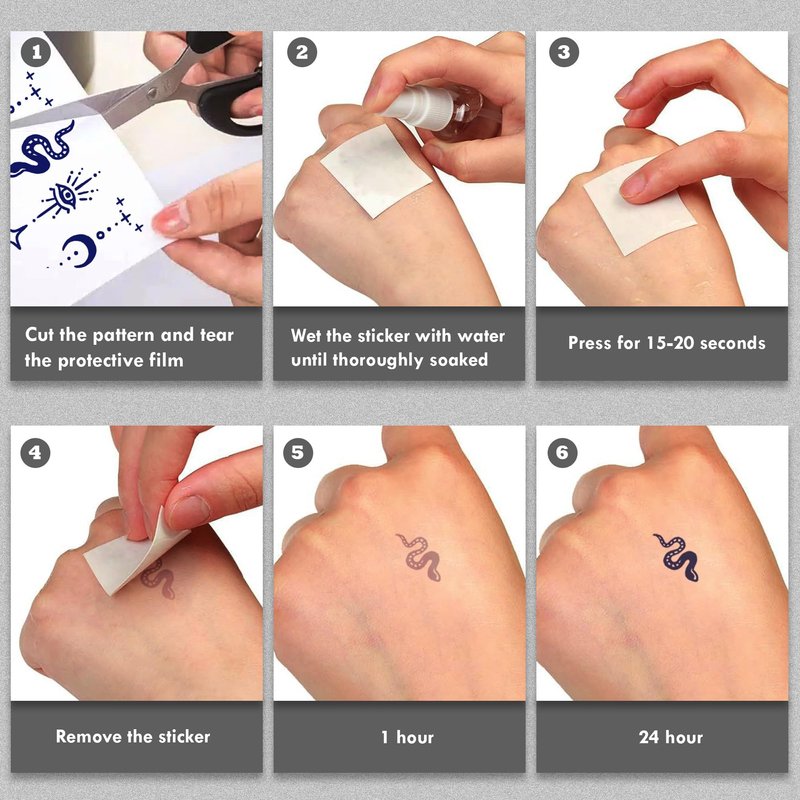 1
Cut the pattern and tear the protective film

2
Wet the sticker with water until thoroughly soaked

3
Press for 15-20 seconds

4
Remove the sticker

5
1 hour

6
24 hour