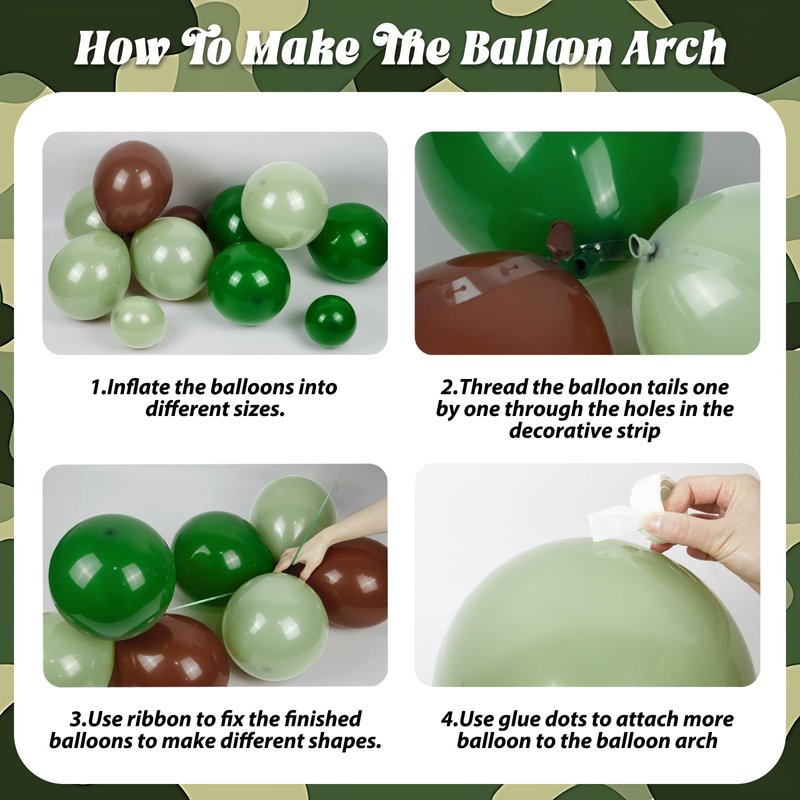 How To Make The Balloon Arch

1.Inflate the balloons into different sizes.

2.Thread the balloon tails one by one through the holes in the decorative strip

3.Use ribbon to fix the finished balloons to make different shapes.

4.Use glue dots to attach more balloon to the balloon arch