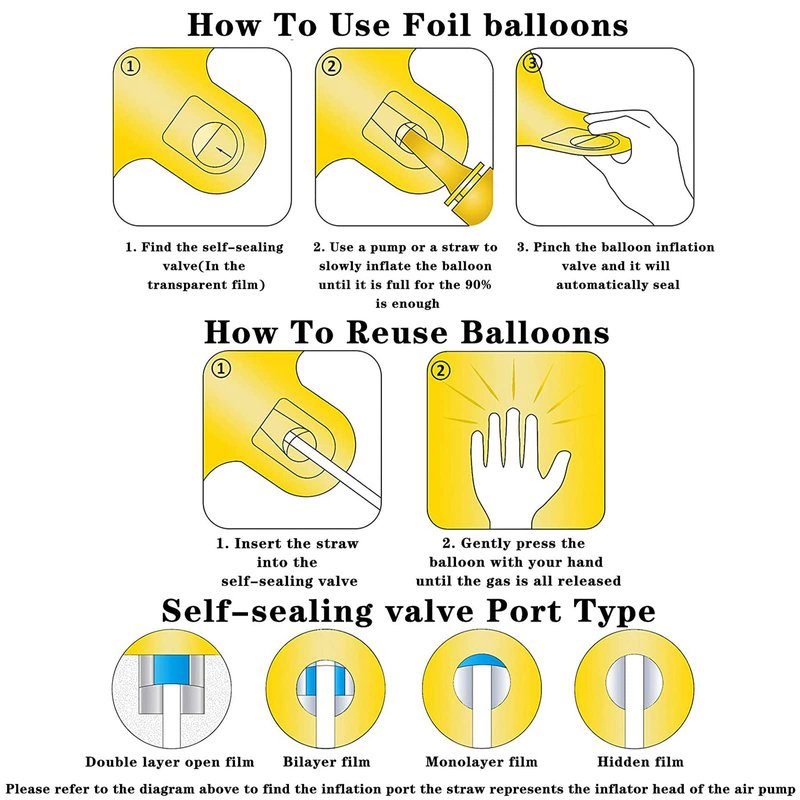 How To Use Foil balloons

①

②

③

1. Find the self-sealing valve(In the transparent film)

2. Use a pump or a straw to slowly inflate the balloon until it is full for the 90% is enough

3. Pinch the balloon inflation valve and it will automatically seal

How To Reuse Balloons

①

②

1. Insert the straw into the self-sealing valve

2. Gently press the balloon with your hand until the gas is all released

Self-sealing valve Port Type

Double layer open film

Bilayer film

Monolayer film

Hidden film

Please refer to the diagram above to find the inflation port the straw represents the inflator head of the air pump