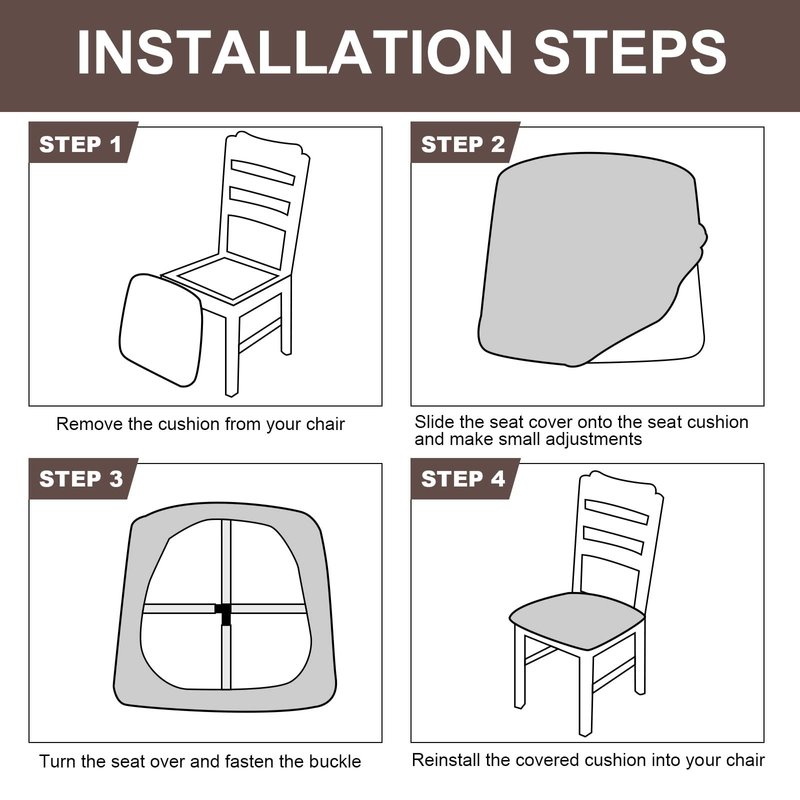 INSTALLATION STEPS

STEP 1

Remove the cushion from your chair

STEP 2

Slide the seat cover onto the seat cushion and make small adjustments

STEP 3

Turn the seat over and fasten the buckle

STEP 4

Reinstall the covered cushion into your chair