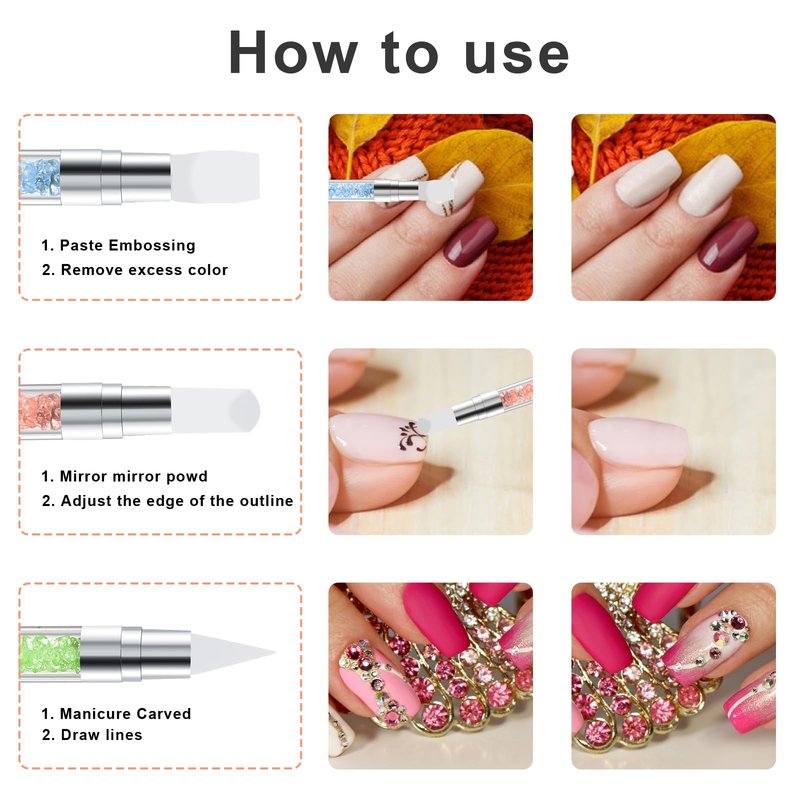 How to use

1. Paste Embossing
2. Remove excess color

1. Mirror mirror powd
2. Adjust the edge of the outline

1. Manicure Carved
2. Draw lines