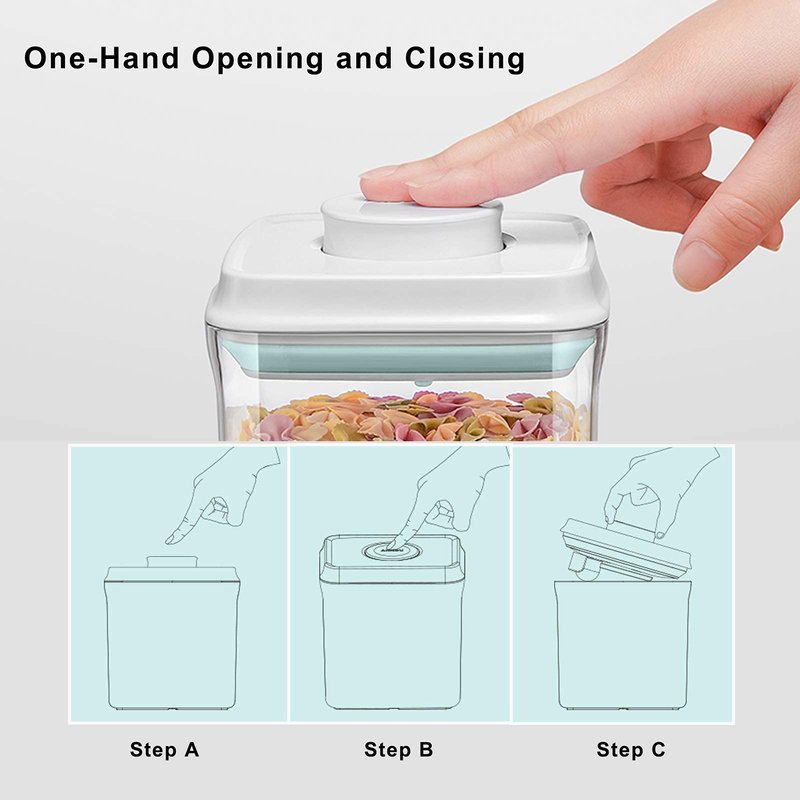 One-Hand Opening and Closing

Step A

Step B

Step C